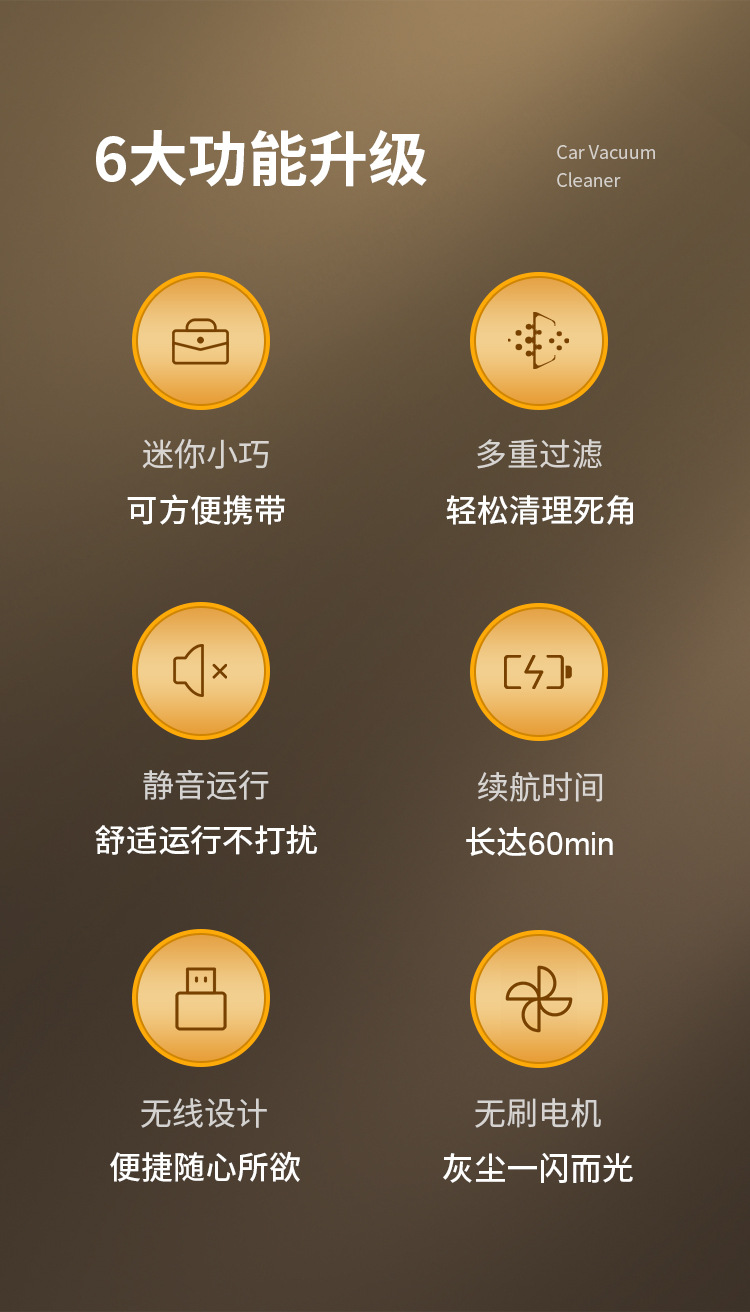 6大功能升级

Car Vacuum
Cleaner

迷你小巧
可方便携带

多重过滤
轻松清理死角

静音运行
舒适运行不打扰

续航时间
长达60min

无线设计
便捷随心所欲

无刷电机
灰尘一闪而光