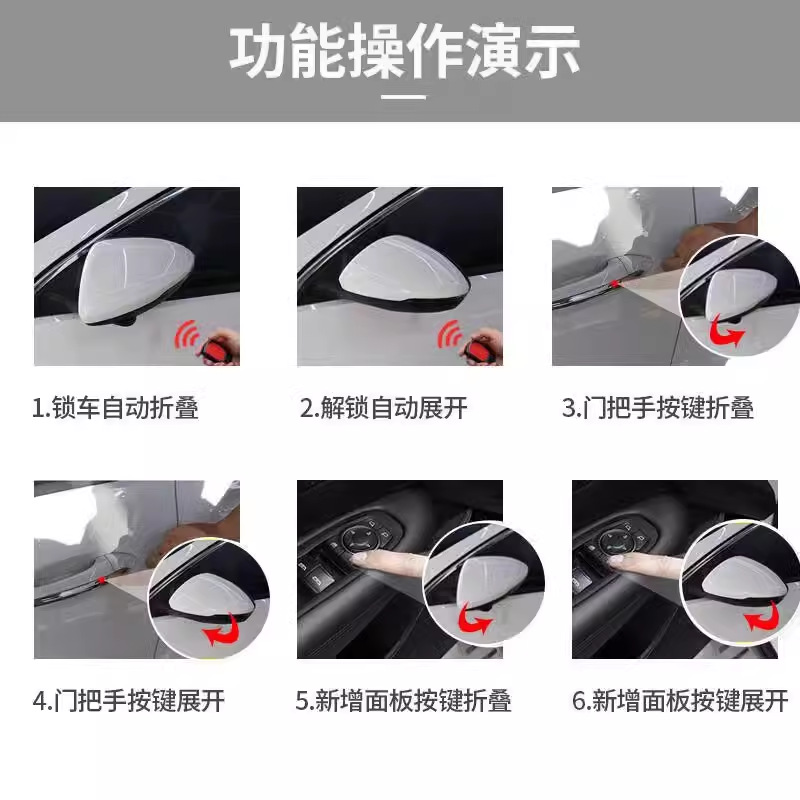 功能操作演示

1.锁车自动折叠

2.解锁自动展开

3.门把手按键折叠

4.门把手按键展开

5.新增面板按键折叠

6.新增面板按键展开