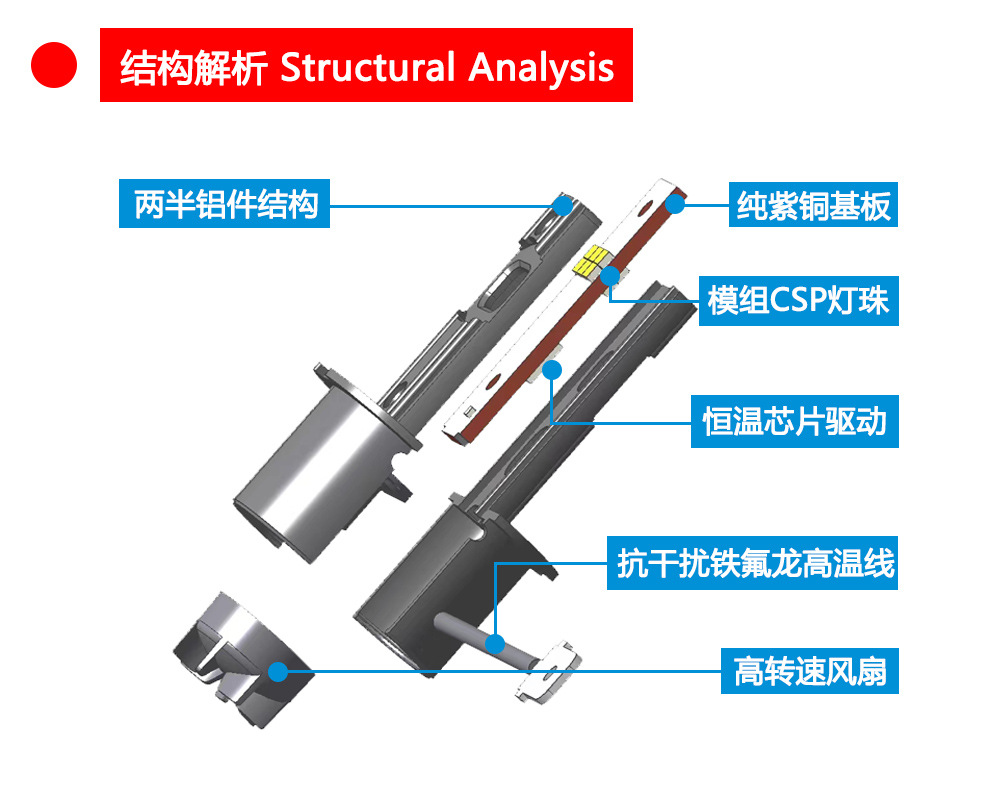 结构解析 Structural Analysis

两半铝件结构

纯紫铜基板

模组CSP灯珠

恒温芯片驱动

抗干扰铁氟龙高温线

高转速风扇