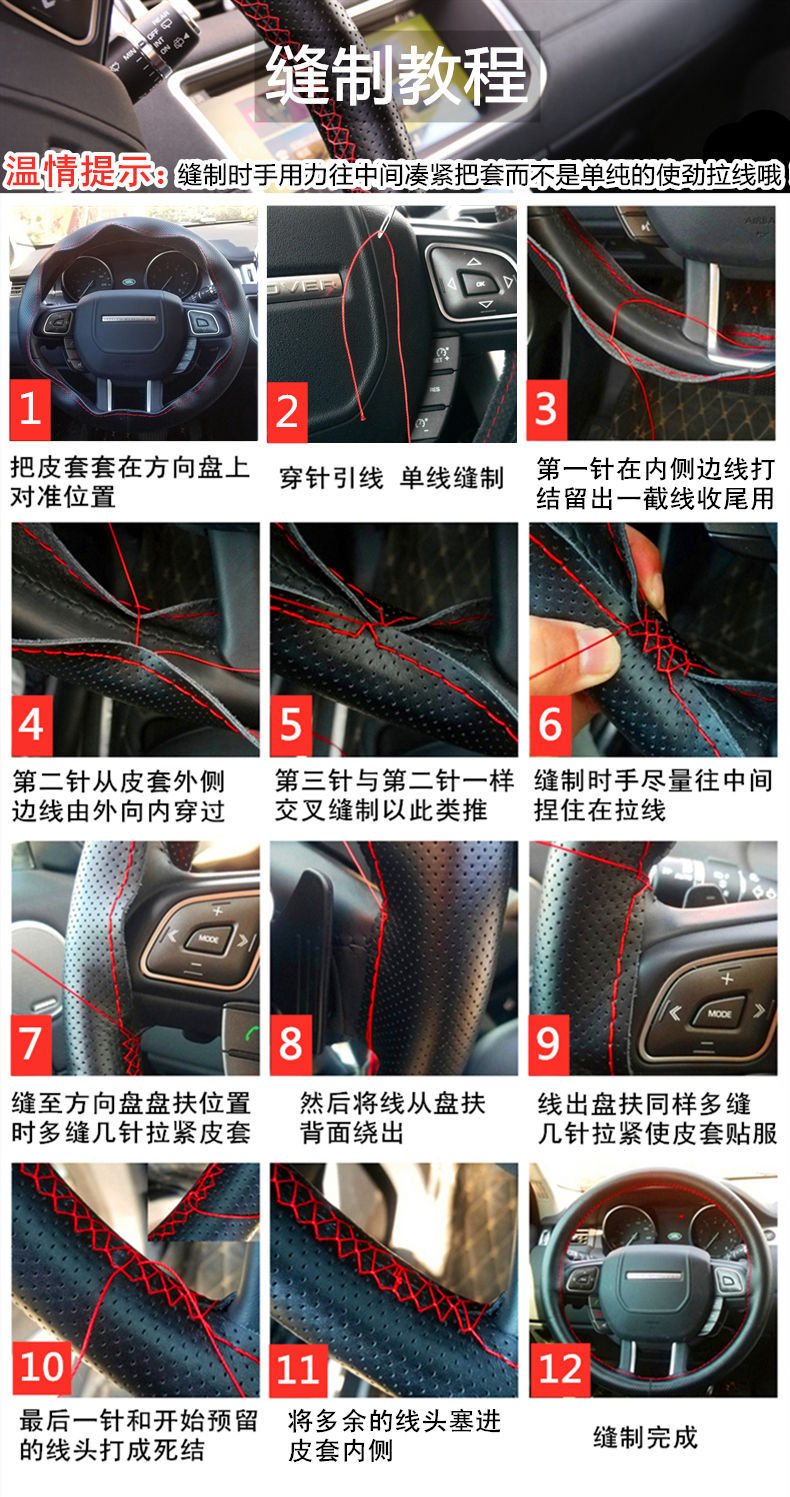 缝制教程

温情提示：缝制时手用力往中间凑紧把套而不是单纯的使劲拉线哦

1
把皮套套在方向盘上对准位置

2
穿针引线 单线缝制

3
第一针在内侧边线打结留出一截线收尾用

4
第二针从皮套外侧边线由外向内穿过

5
第三针与第二针一样交叉缝制以此类推

6
缝制时手尽量往中间捏住在拉线

7
缝至方向盘盘扶位置时多缝几针拉紧皮套

8
然后将线从盘扶背面绕出

9
线出盘扶同样多缝几针拉紧使皮套贴服

10
最后一针和开始预留的线头打成死结

11
将多余的线头塞进皮套内侧

12
缝制完成