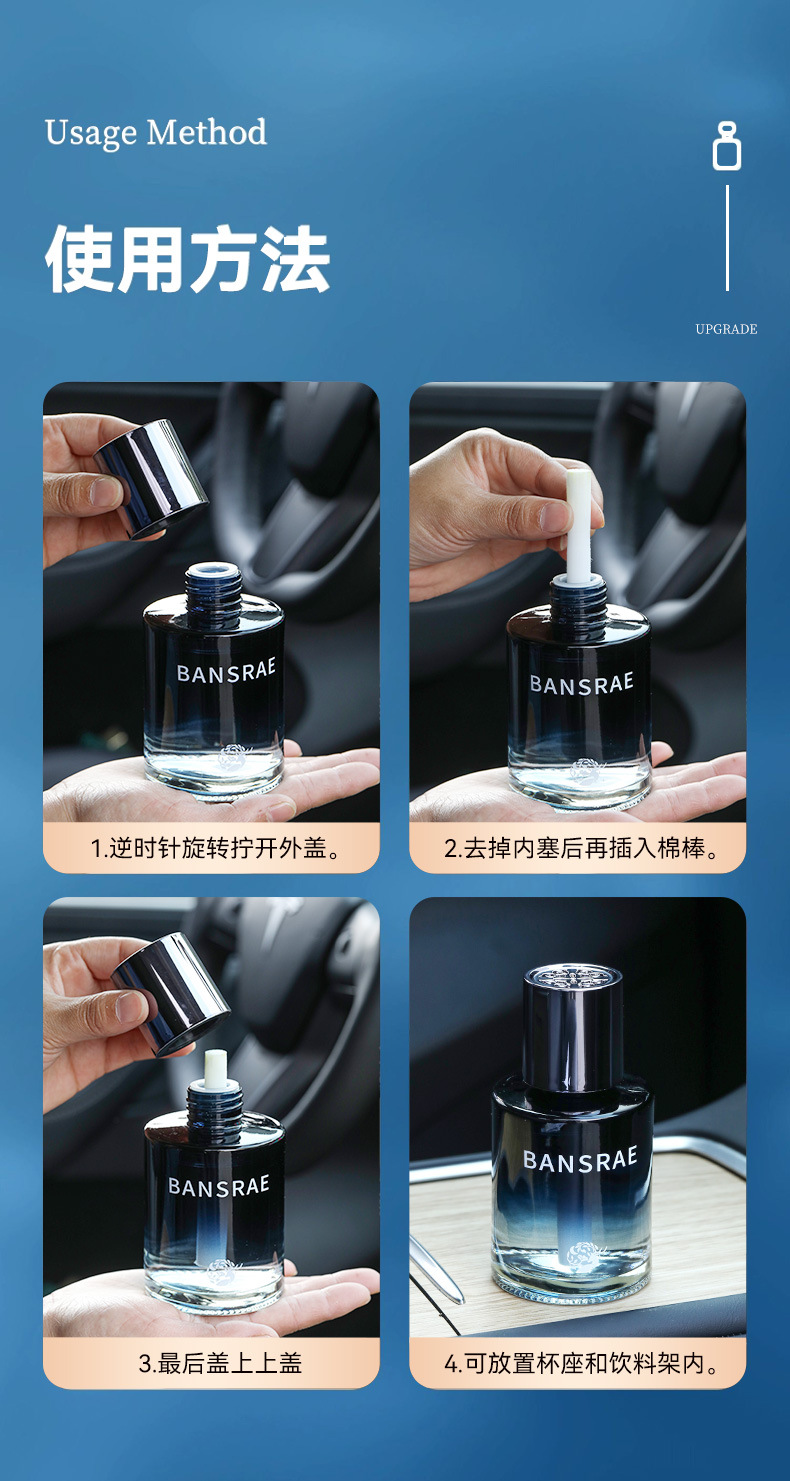 Usage Method

使用方法

UPGRADE

BANSRAE

1.逆时针旋转拧开外盖。

BANSRAE

2.去掉内塞后再插入棉棒。

BANSRAE

3.最后盖上上盖

BANSRAE

4.可放置杯座和饮料架内。