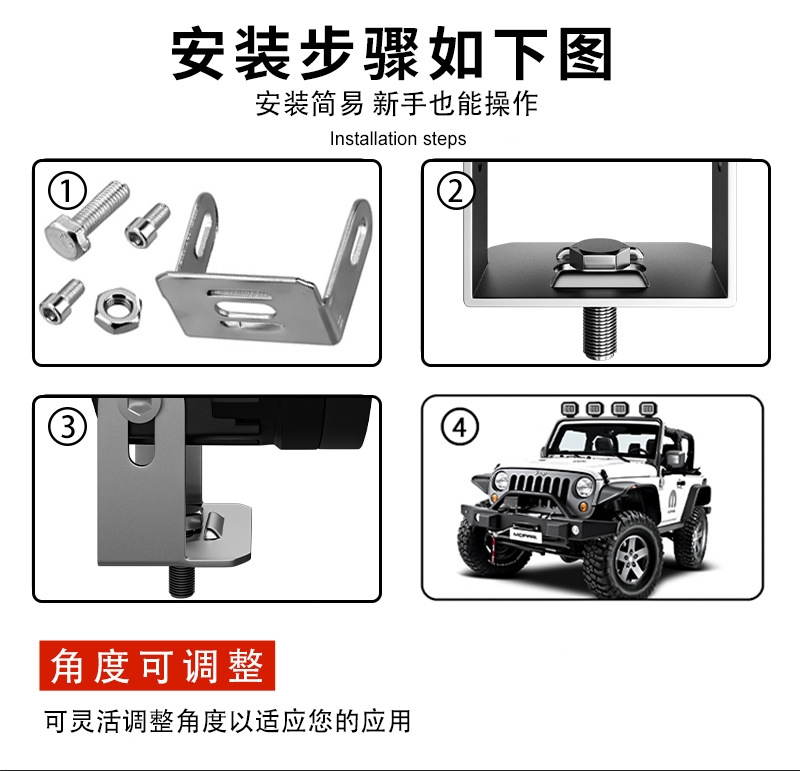 安装步骤如下图

安装简易 新手也能操作

Installation steps

①

②

③

④

MOPAR

角度可调整

可灵活调整角度以适应您的应用