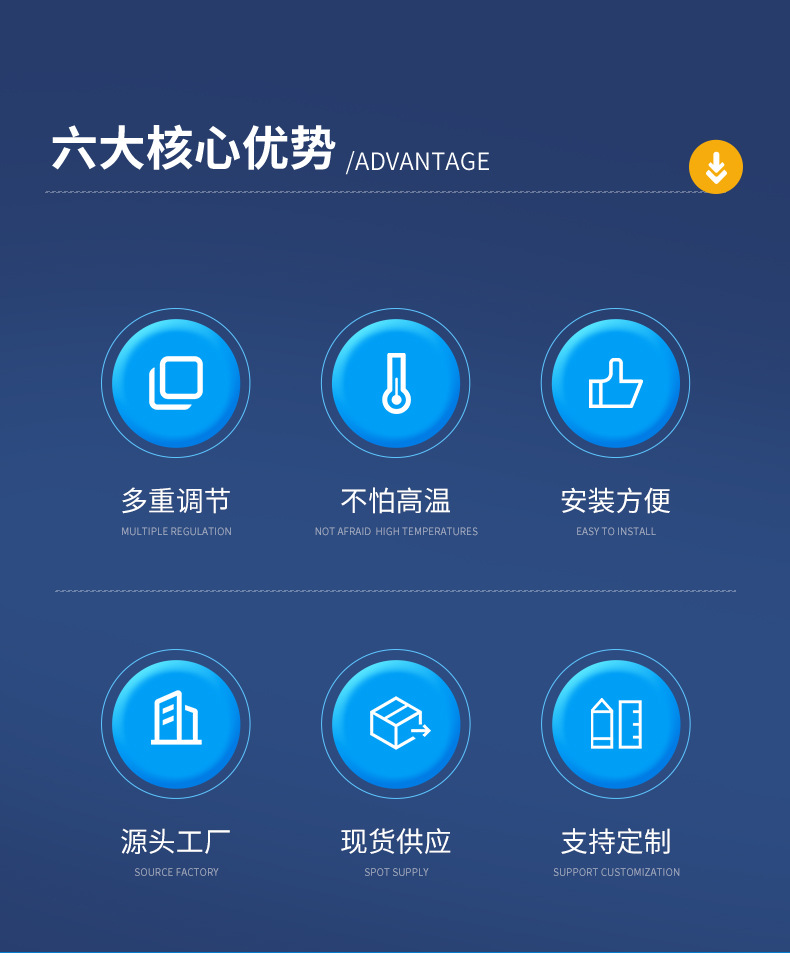 六大核心优势 /ADVANTAGE

多重调节
MULTIPLE REGULATION

不怕高温
NOT AFRAID HIGH TEMPERATURES

安装方便
EASY TO INSTALL

源头工厂
SOURCE FACTORY

现货供应
SPOT SUPPLY

支持定制
SUPPORT CUSTOMIZATION