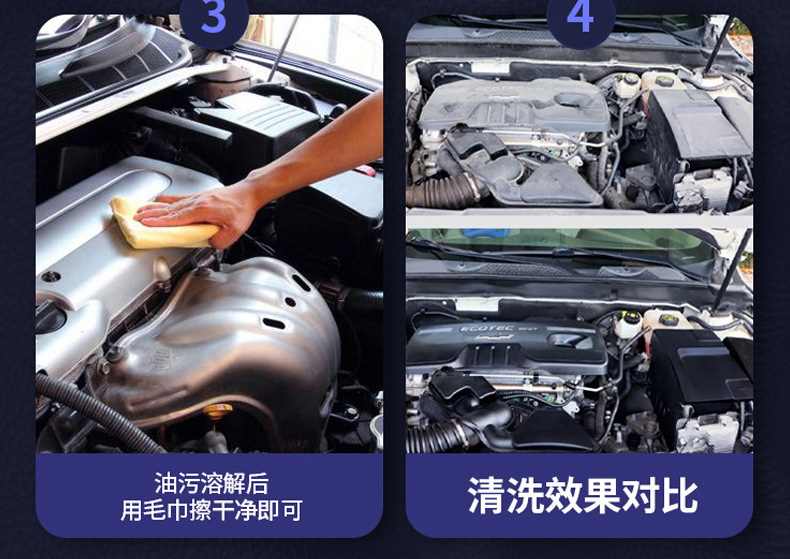 3

油污溶解后
用毛巾擦干净即可

4

ECOTEC

清洗效果对比