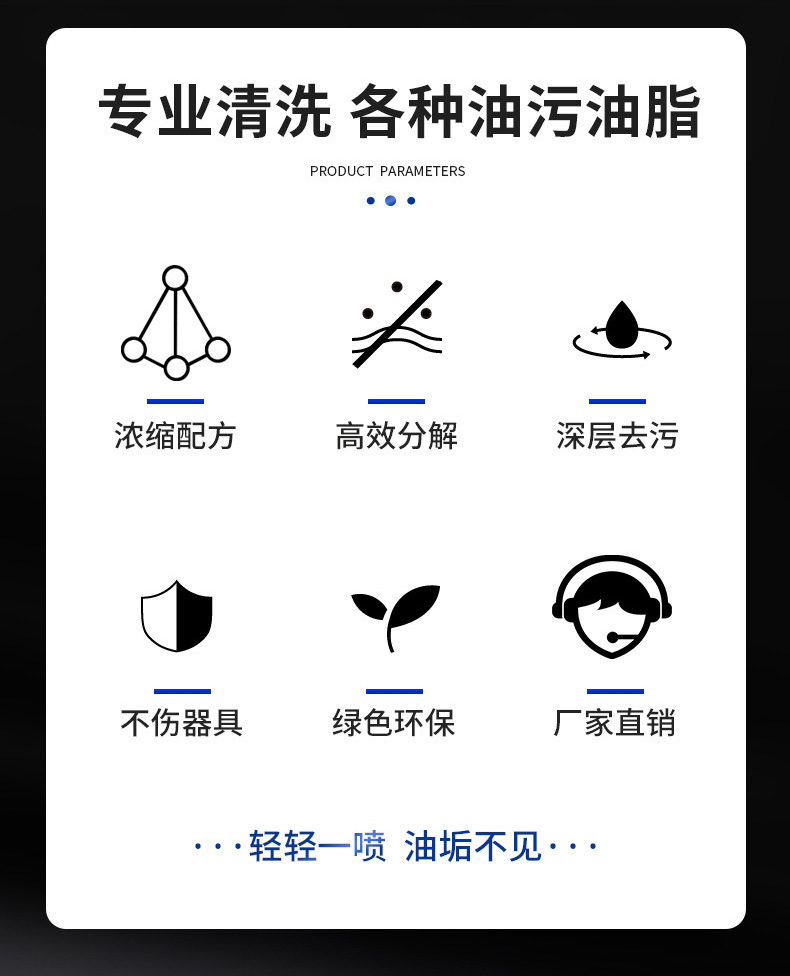 专业清洗 各种油污油脂

PRODUCT PARAMETERS

浓缩配方

高效分解

深层去污

不伤器具

绿色环保

厂家直销

···轻轻一喷 油垢不见···