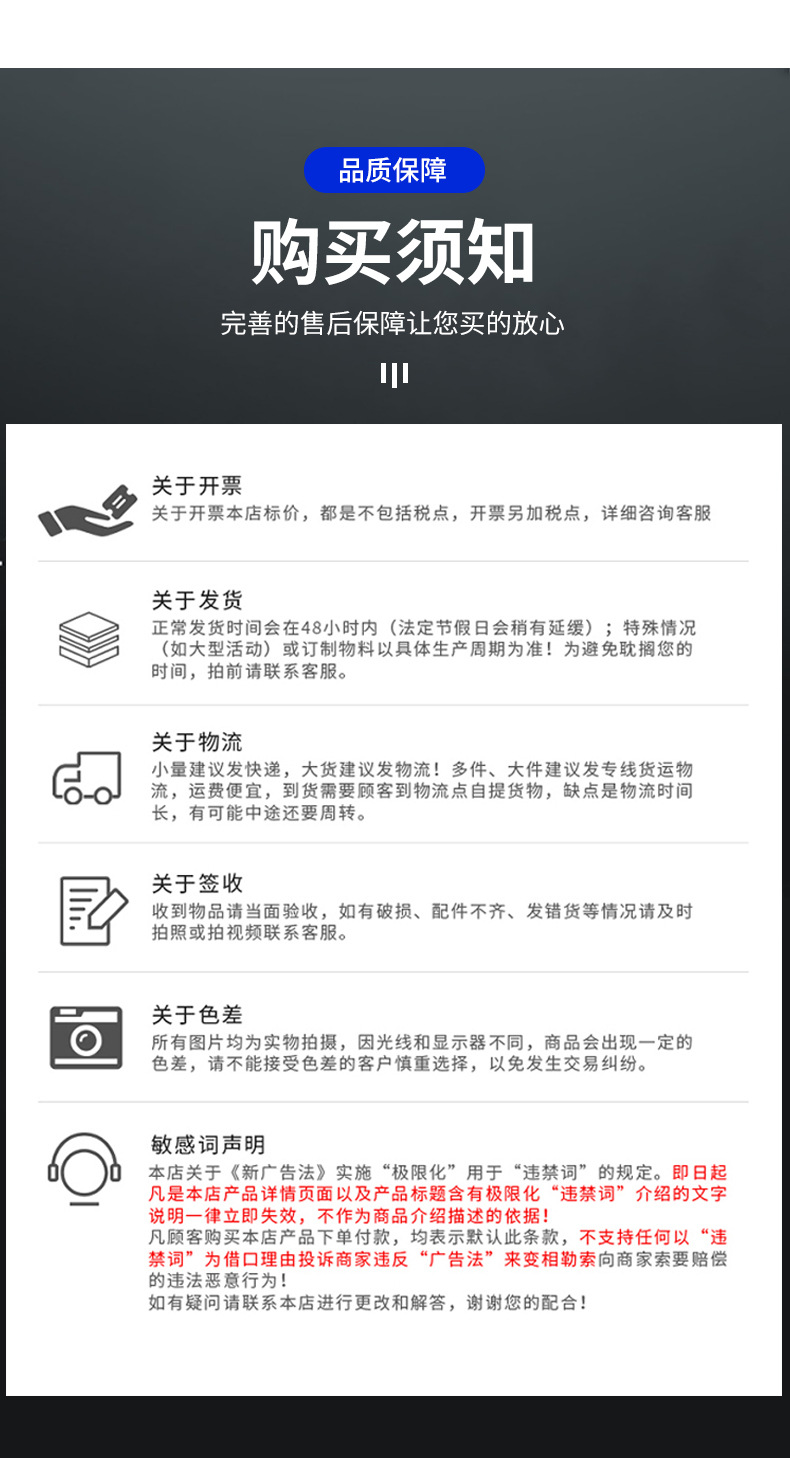 品质保障

购买须知

完善的售后保障让您买的放心

关于开票

关于开票本店标价，都是不包括税点，开票另加税点，详细咨询客服

关于发货

正常发货时间会在48小时内（法定节假日会稍有延缓）；特殊情况（如大型活动）或订制物料以具体生产周期为准！为避免耽搁您的时间，拍前请联系客服。

关于物流

小量建议发快递，大货建议发物流！多件、大件建议发专线货运物流，运费便宜，到货需要顾客到物流点自提货物，缺点是物流时间长，有可能中途还要周转。

关于签收

收到物品请当面验收，如有破损、配件不齐、发错货等情况请及时拍照或拍视频联系客服。

关于色差

所有图片均为实物拍摄，因光线和显示器不同，商品会出现一定的色差，请不能接受色差的客户慎重选择，以免发生交易纠纷。

敏感词声明

本店关于《新广告法》实施“极限化”用于“违禁词”的规定。即日起凡是本店产品详情页面以及产品标题含有极限化“违禁词”介绍的文字说明一律立即失效，不作为商品介绍描述的依据！

凡顾客购买本店产品下单付款，均表示默认此条款，不支持任何以“违禁词”为借口理由投诉商家违反“广告法”来变相勒索向商家索要赔偿的违法恶意行为！

如有疑问请联系本店进行更改和解答，谢谢您的配合！