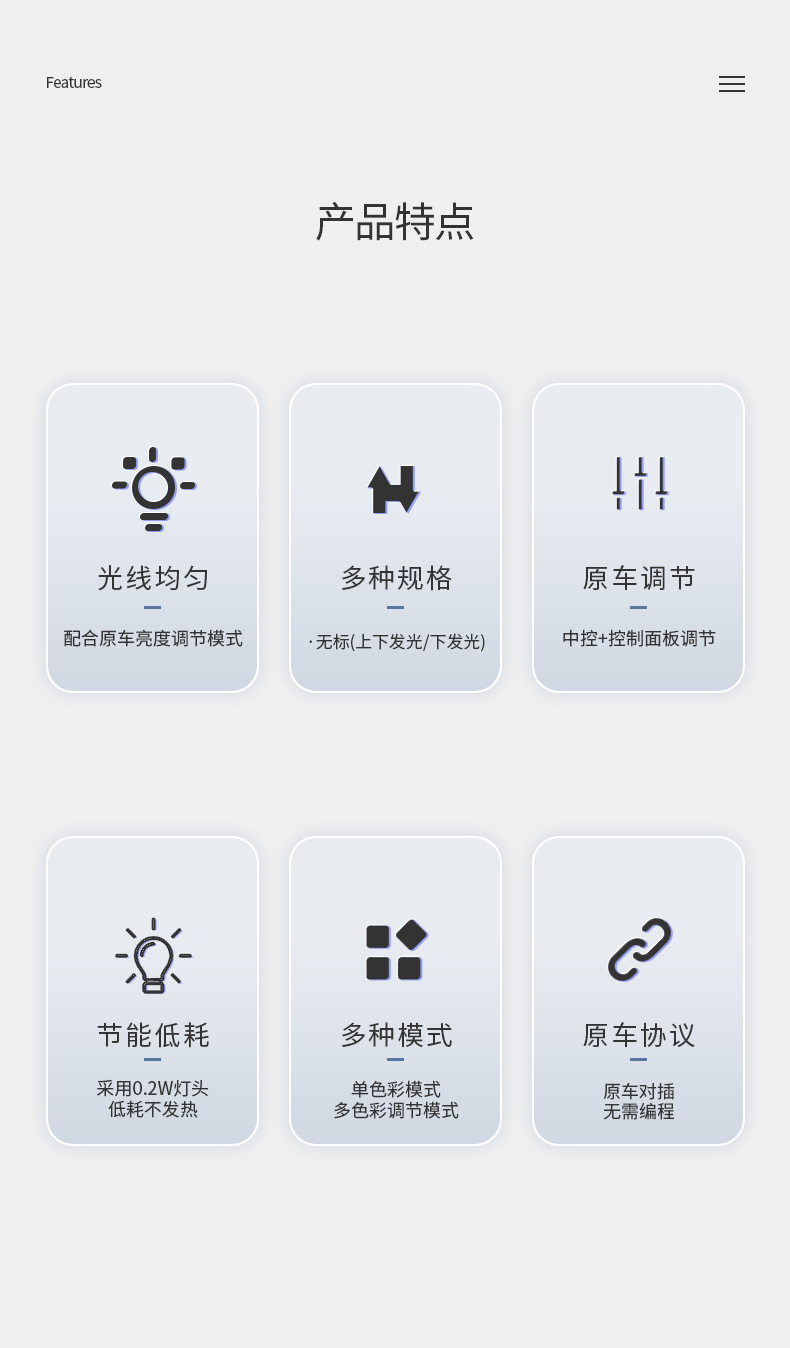 Features

产品特点

光线均匀

配合原车亮度调节模式

多种规格

· 无标(上下发光/下发光)

原车调节

中控+控制面板调节

节能低耗

采用0.2W灯头
低耗不发热

多种模式

单色彩模式
多色彩调节模式

原车协议

原车对插
无需编程