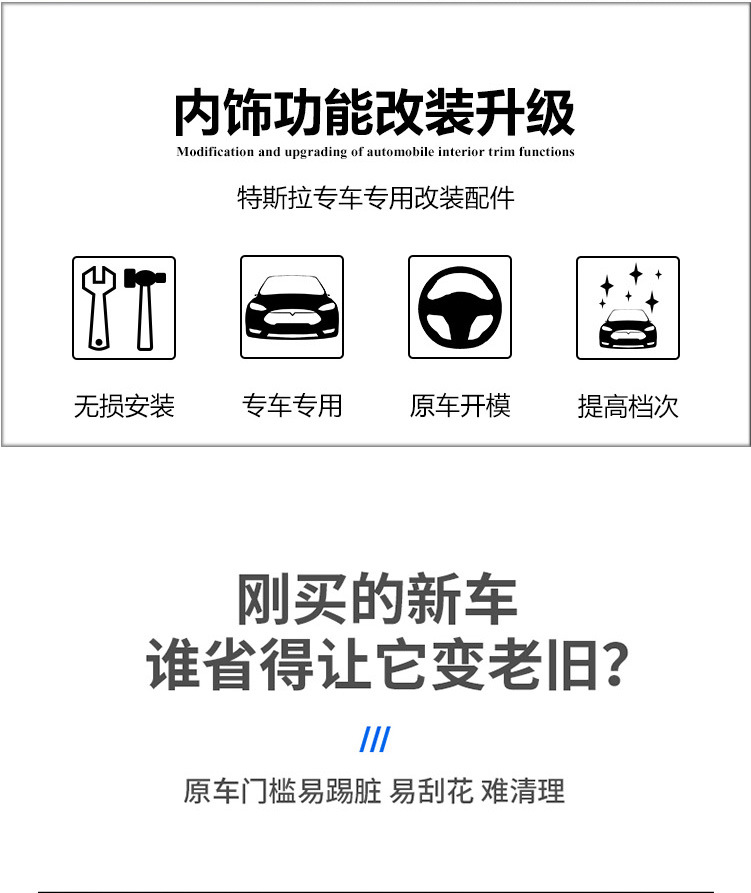 内饰功能改装升级

Modification and upgrading of automobile interior trim functions

特斯拉专车专用改装配件

无损安装

专车专用

原车开模

提高档次

刚买的新车
谁省得让它变老旧?

///

原车门槛易踢脏 易刮花 难清理