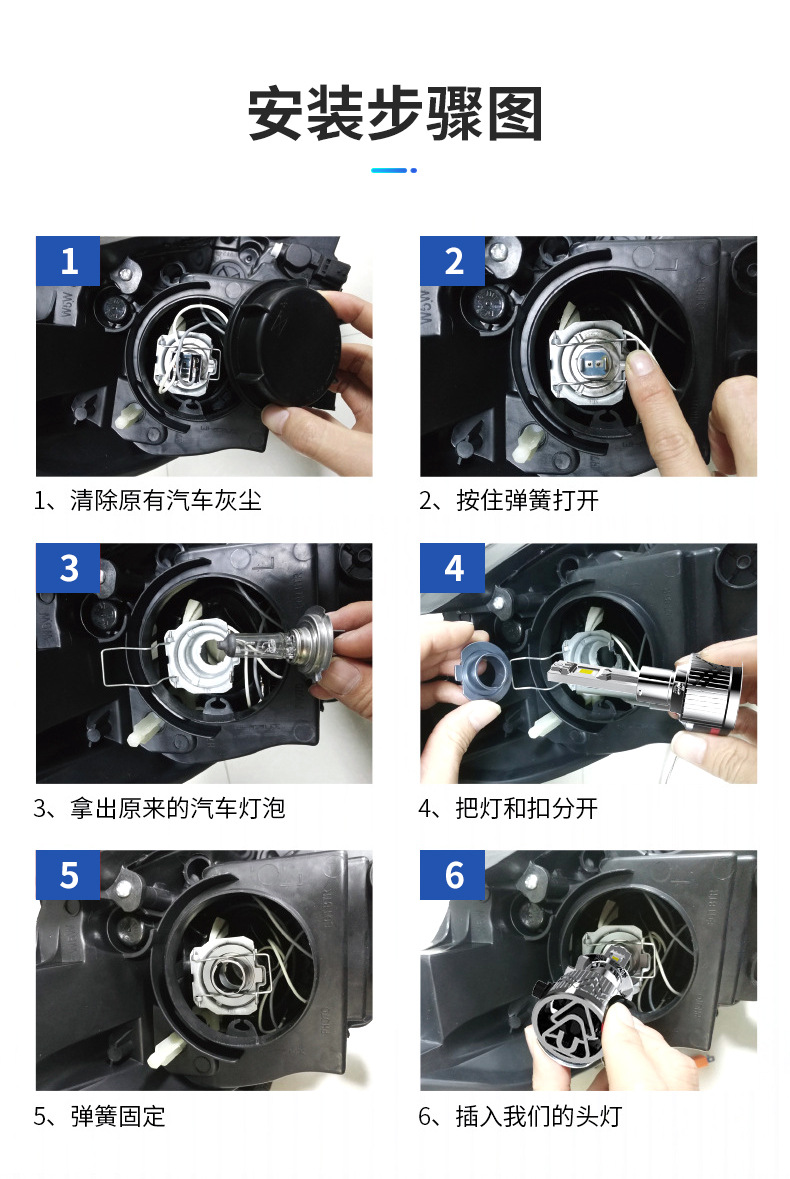 安装步骤图

1

1、清除原有汽车灰尘

2

2、按住弹簧打开

3

3、拿出原来的汽车灯泡

4

4、把灯和扣分开

5

5、弹簧固定

6

6、插入我们的头灯