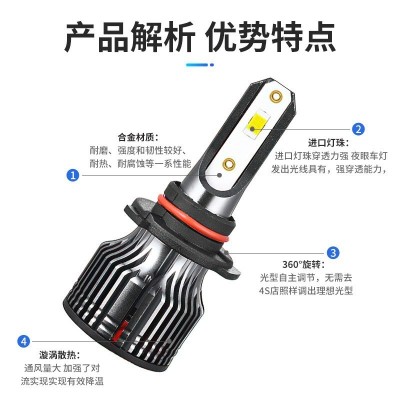 产品解析 优势特点

合金材质:
耐磨、强度和韧性较好、耐热、耐腐蚀等一系性能

1

2

进口灯珠:
进口灯珠穿透力强 夜眼车灯发出光线具有，强穿透能力，

3

360°旋转:
光型自主调节，无需去4S店照样调出理想光型

4

漩涡散热:
通风量大 加强了对流实现实现有效降温