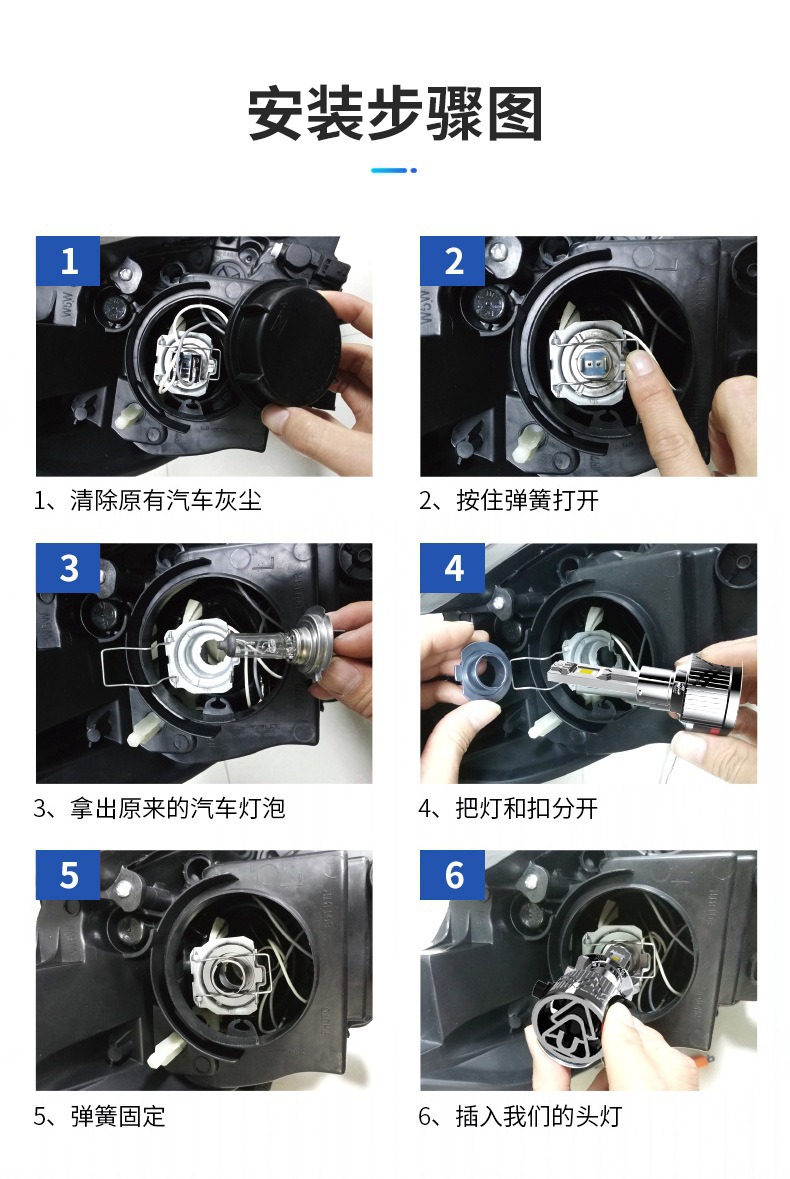 安装步骤图

1

1、清除原有汽车灰尘

2

2、按住弹簧打开

3

3、拿出原来的汽车灯泡

4

4、把灯和扣分开

5

5、弹簧固定

6

6、插入我们的头灯